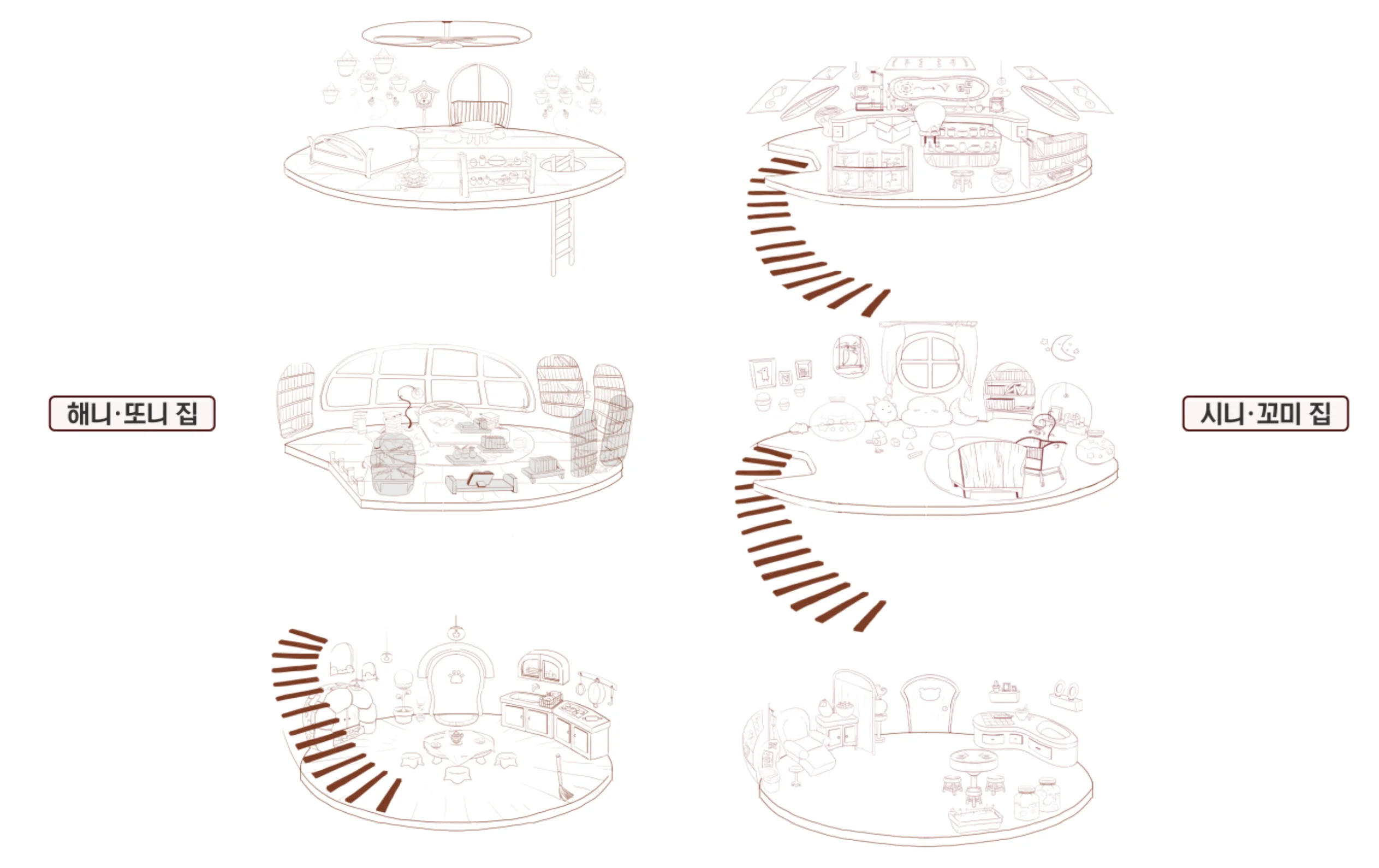 해니·또니 집

시니·꼬미 집